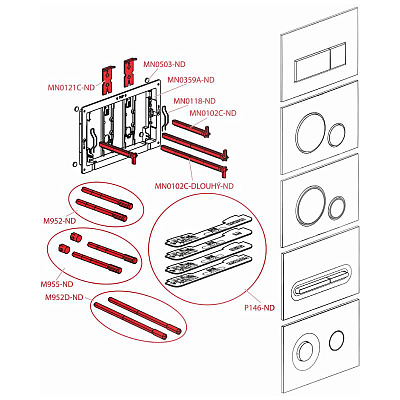 MN0503-ND
MN0121C-ND
MN0359A-ND
MN0118-ND
MN0102C-ND
MN0102C-DLOUHÝ-ND
M952-ND
M955-ND
M952D-ND
P146-ND