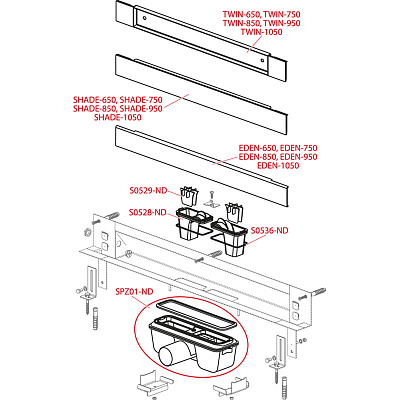 TWIN-650, TWIN-750
TWIN-850, TWIN-950
TWIN-1050

SHADE-650, SHADE-750
SHADE-850, SHADE-950
SHADE-1050

EDEN-650, EDEN-750
EDEN-850, EDEN-950
EDEN-1050

S0529-ND

S0528-ND

S0536-ND

SPZ01-ND